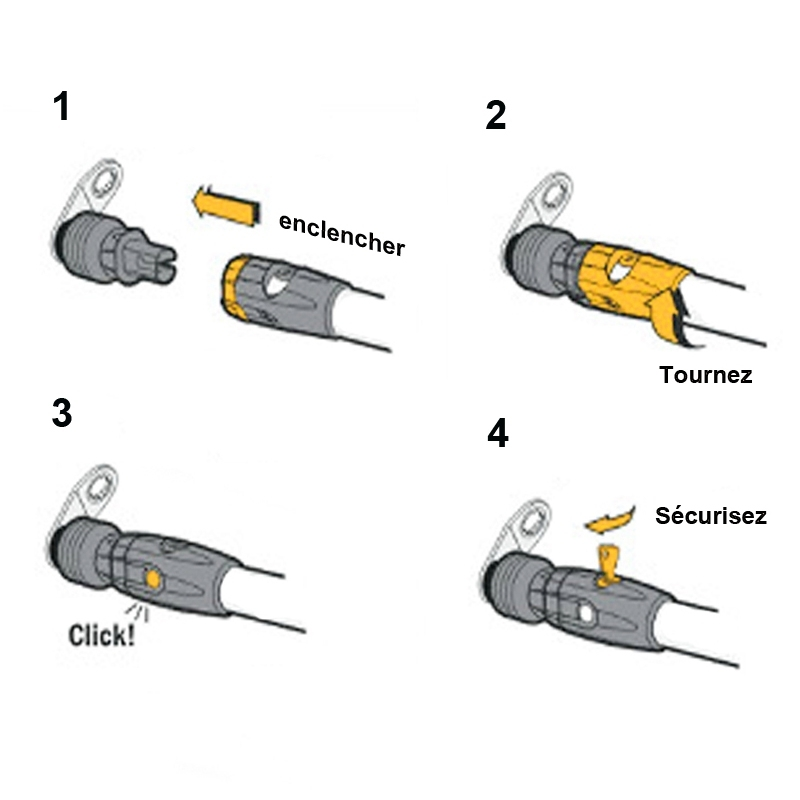 1

enclencher

2

Tournez

3

Click!

4

Sécurisez